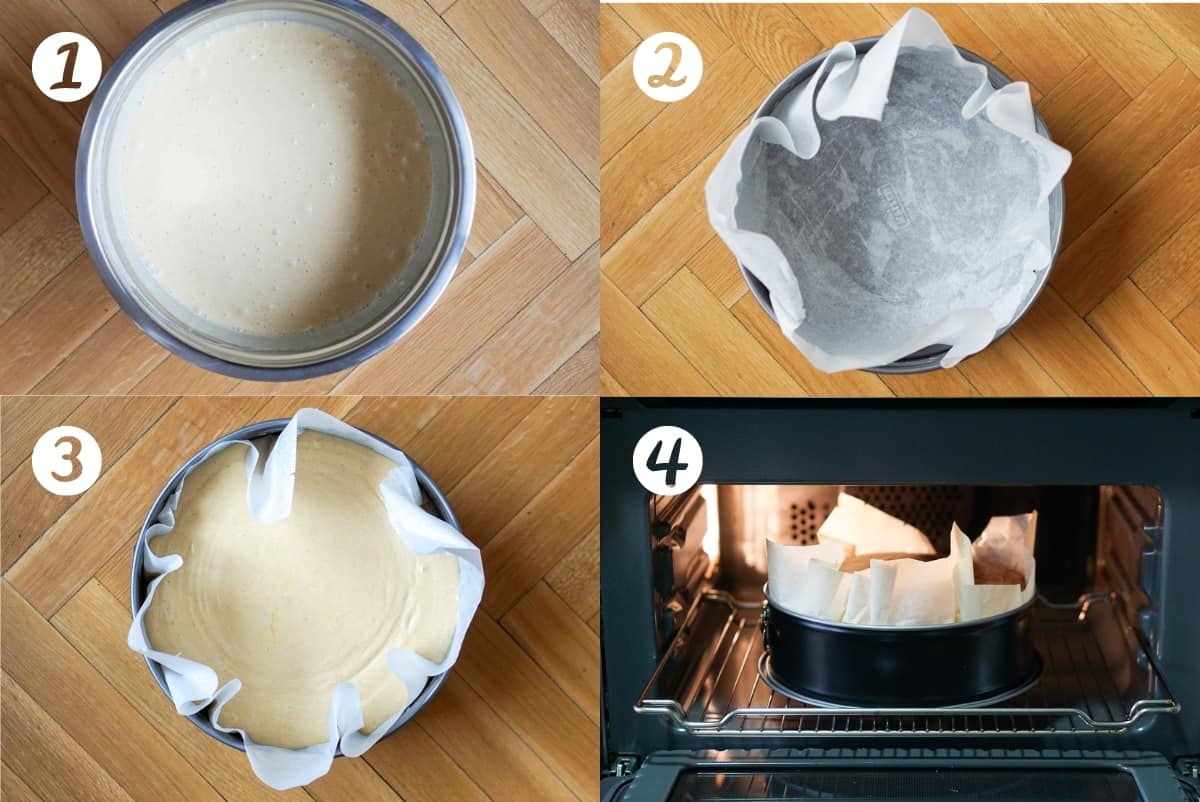 1

2

3

4