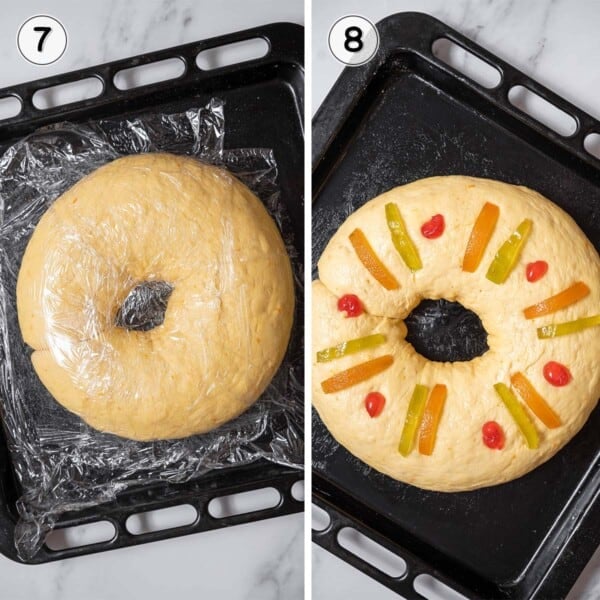 7

8