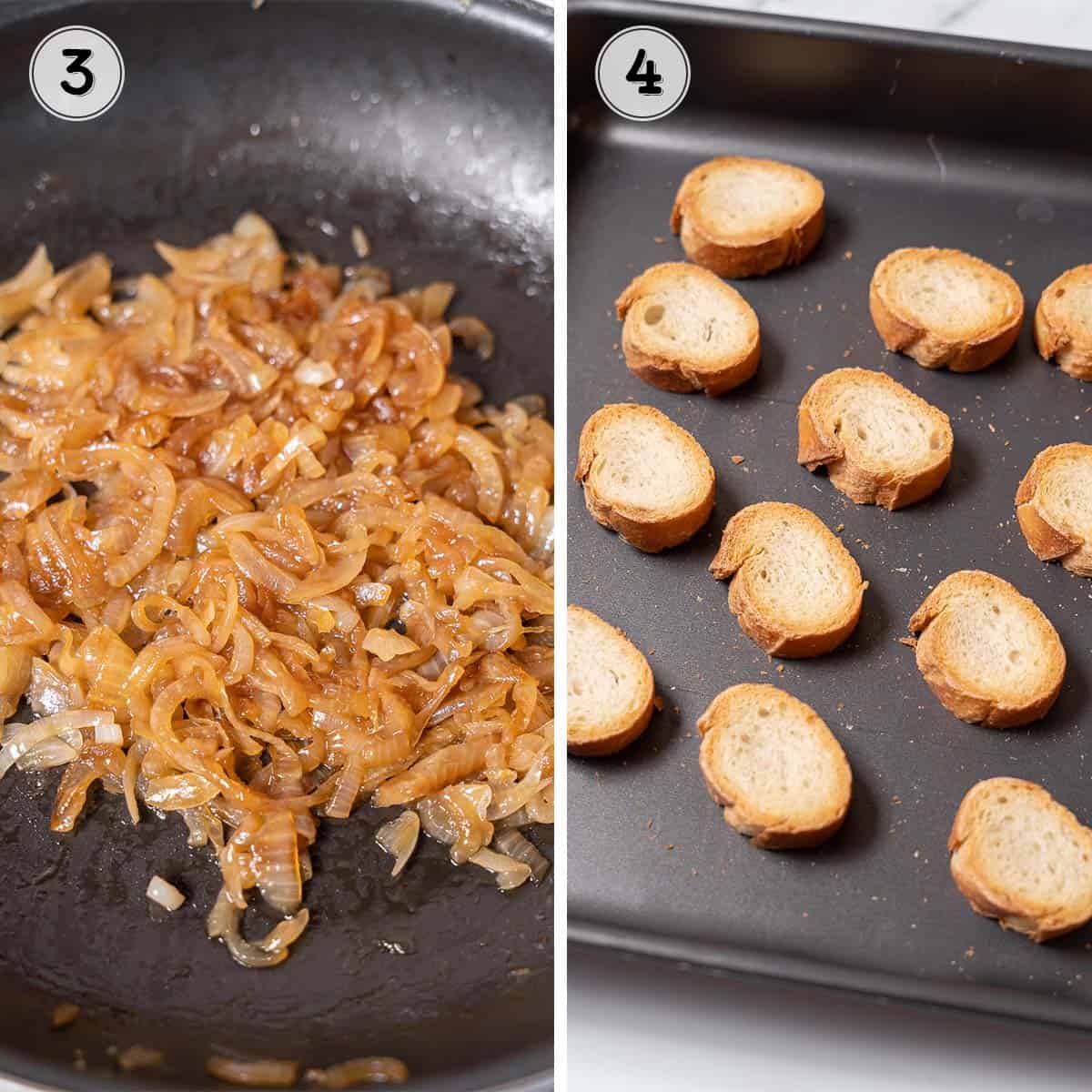 3

4